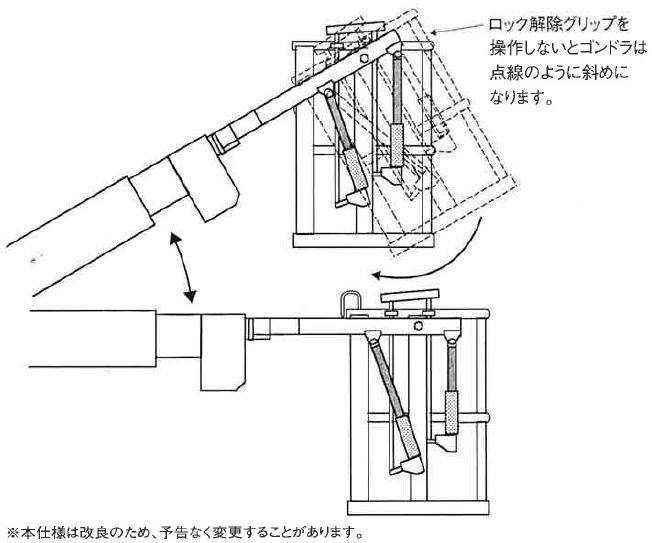 ロック解除グリップを操作しないとゴンドラは点線のように斜めになります。

※本仕様は改良のため、予告なく変更することがあります。