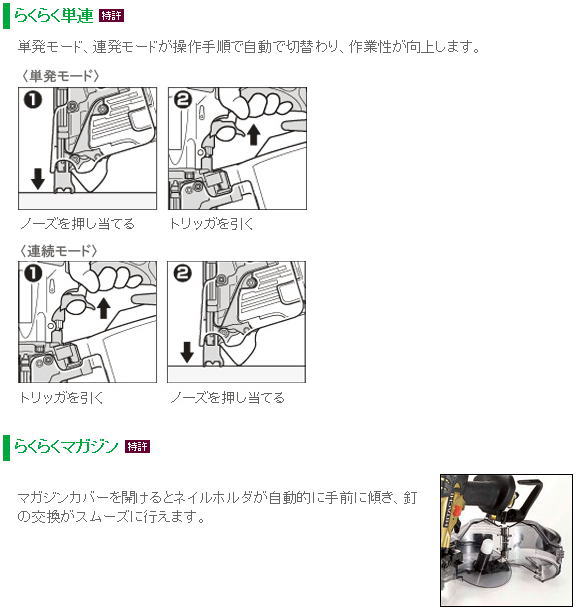 らくらく単連 特許

単発モード、連発モードが操作手順で自動で切替わり、作業性が向上します。

〈単発モード〉

❶

❷

ノーズを押し当てる

トリッガを引く

〈連続モード〉

❶

❷

トリッガを引く

ノーズを押し当てる

らくらくマガジン 特許

マガジンカバーを開けるとネイルホルダが自動的に手前に傾き、釘の交換がスムーズに行えます。

HITACHI