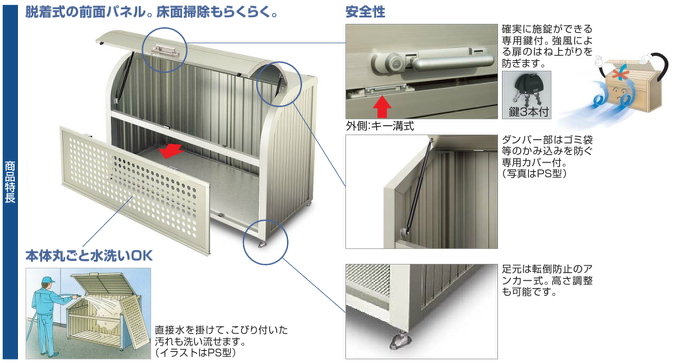 商品特長

脱着式の前面パネル。床面掃除もらくらく。

本体丸ごと水洗いOK

直接水を掛けて、こびり付いた汚れも洗い流せます。（イラストはPS型）

安全性

確実に施錠ができる専用鍵付。強風による扉のはね上がりを防ぎます。

鍵3本付

外側:キー溝式

ダンパー部はゴミ袋等のかみ込みを防ぐ専用カバー付。（写真はPS型）

足元は転倒防止のアンカー式。高さ調整も可能です。